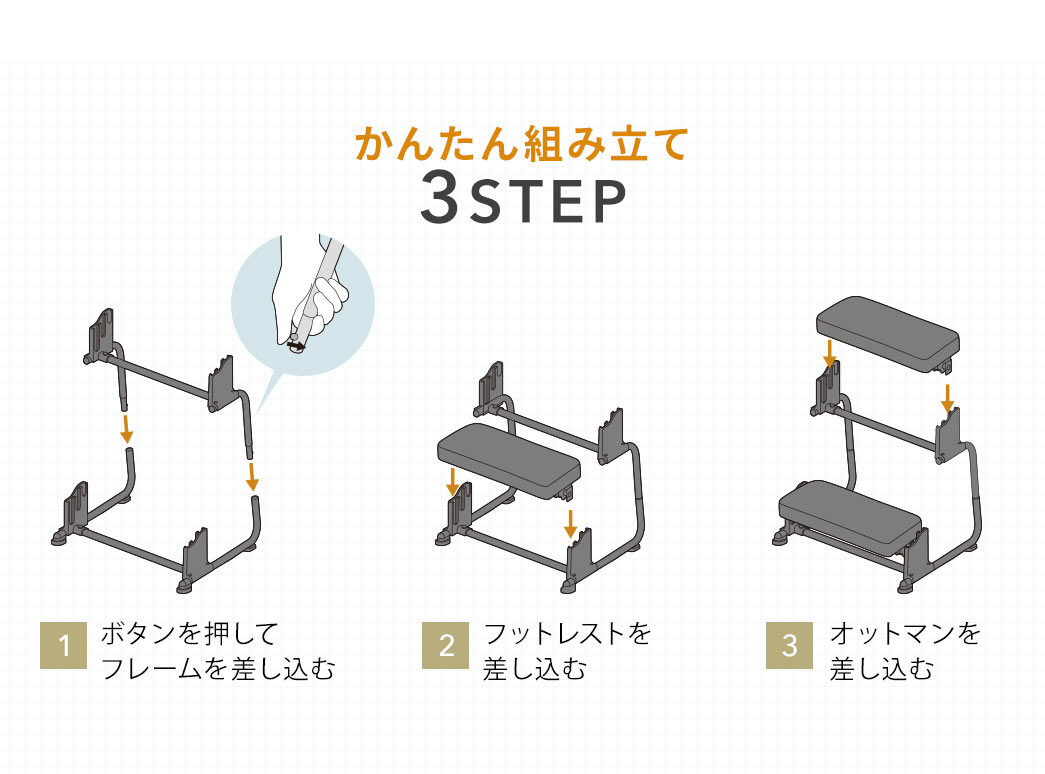 かんたん組み立て
3STEP

1 ボタンを押して
フレームを差し込む

2 フットレストを
差し込む

3 オットマンを
差し込む