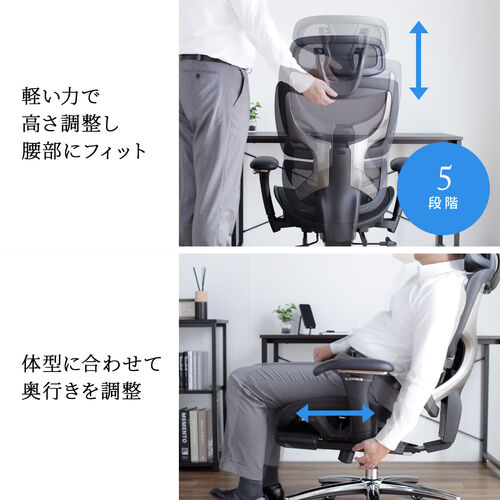 軽い力で
高さ調整し
腰部にフィット

5
段階

体型に合わせて
奥行きを調整

MEMENTO