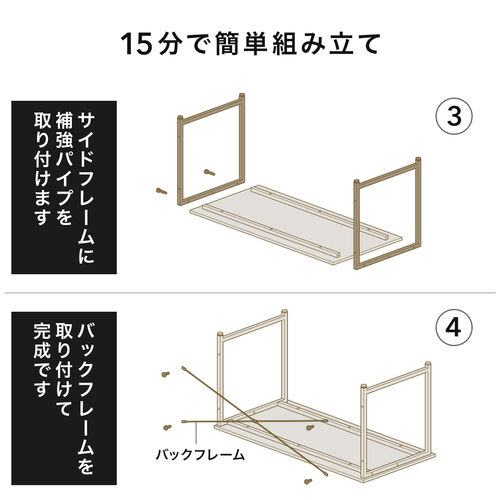 15分で簡単組み立て

サイドフレームに補強パイプを取り付けます

③

バックフレームを取り付けて完成です

④

バックフレーム