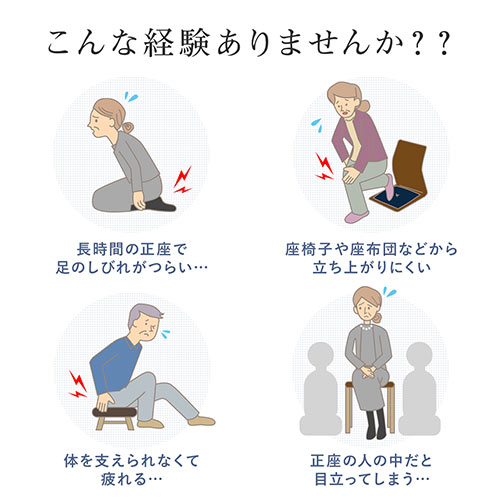 こんな経験ありませんか？？

長時間の正座で
足のしびれがつらい…

座椅子や座布団などから
立ち上がりにくい

体を支えられなくて
疲れる…

正座の人の中だと
目立ってしまう…