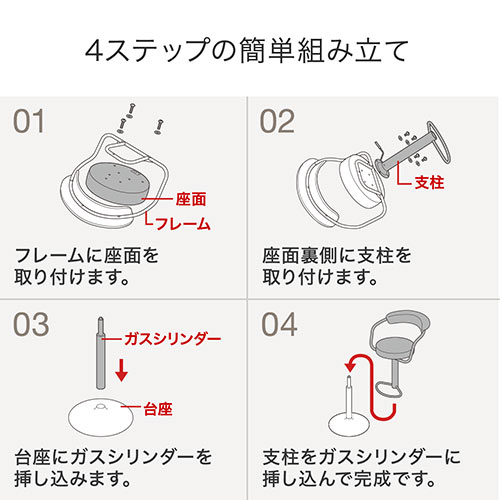 4ステップの簡単組み立て

01

座面

フレーム

フレームに座面を取り付けます。

02

支柱

座面裏側に支柱を取り付けます。

03

ガスシリンダー

台座

台座にガスシリンダーを挿し込みます。

04

支柱をガスシリンダーに挿し込んで完成です。