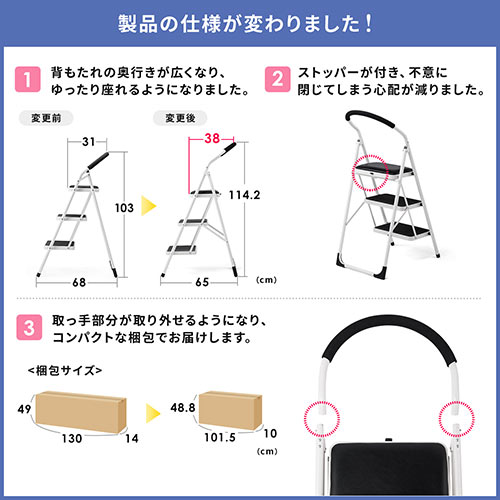 製品の仕様が変わりました！

1 背もたれの奥行きが広くなり、ゆったり座れるようになりました。

変更前

31

103

68

変更後

38

114.2

65

(cm)

2 ストッパーが付き、不意に閉じてしまう心配が減りました。

3 取っ手部分が取り外せるようになり、コンパクトな梱包でお届けします。

<梱包サイズ>

49

130

14

48.8

101.5

10

(cm)